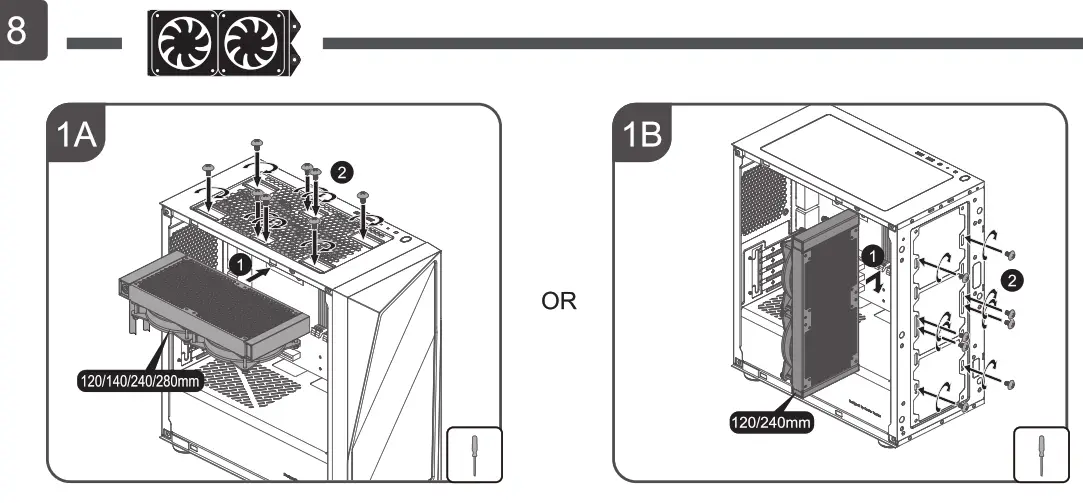 8

1A

2

1

120/140/240/280mm

OR

1B

1

2

120/240mm