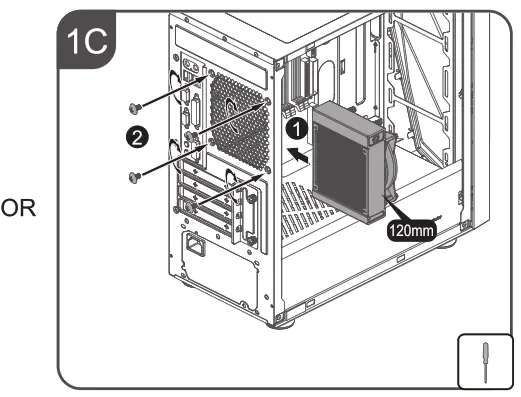 1C

OR

2

1

120mm