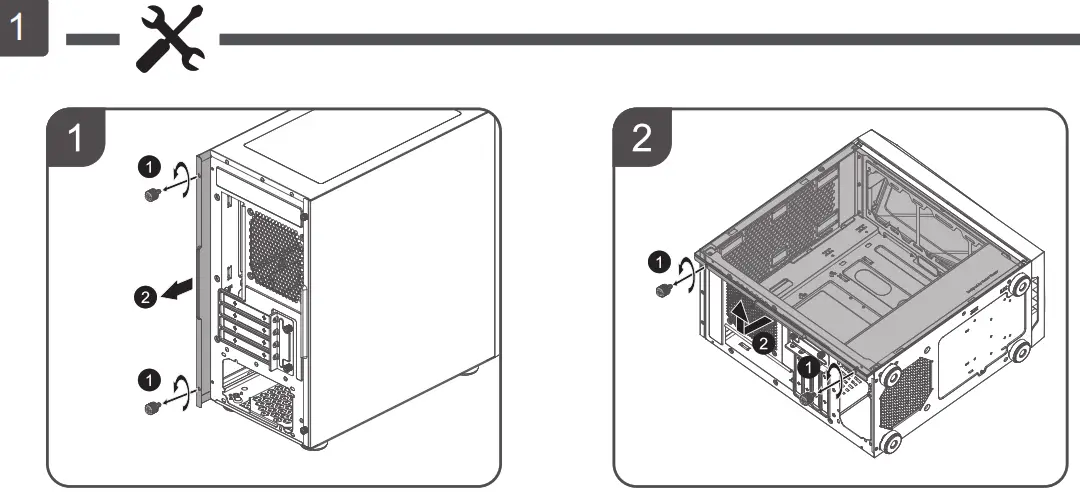 1

1

1

2

1

2

1

2

1