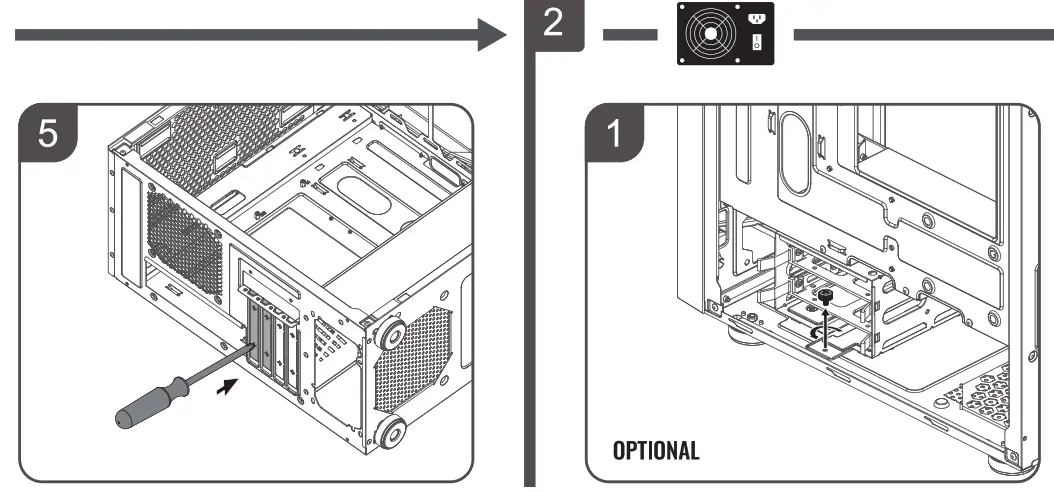 2

5

1

OPTIONAL