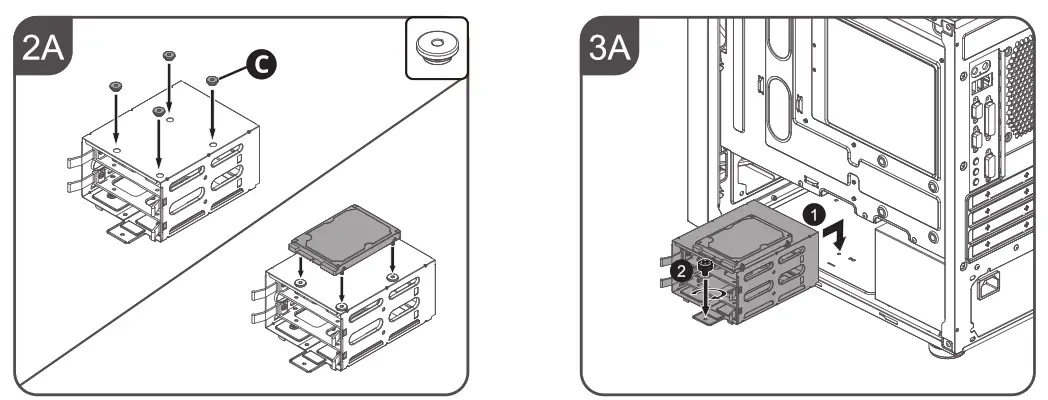 2A

C

3A

1

2