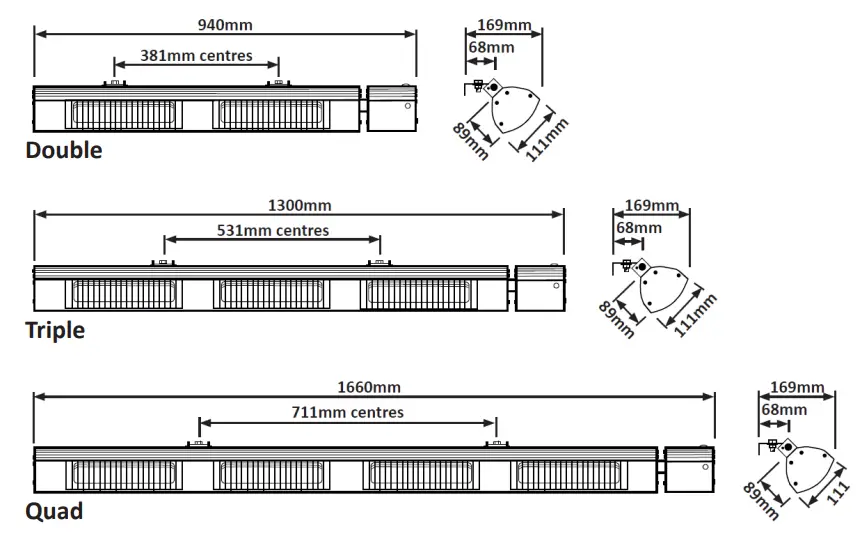 940mm
381mm centres
169mm
68mm
89mm
111mm
Double

1300mm
531mm centres
169mm
68mm
89mm
111mm
Triple

1660mm
711mm centres
169mm
68mm
89mm
111
Quad