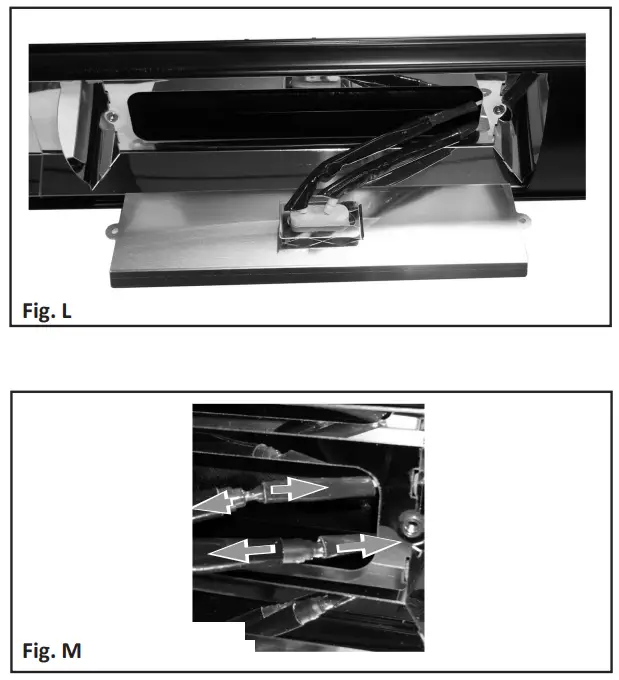 Fig. L

Fig. M