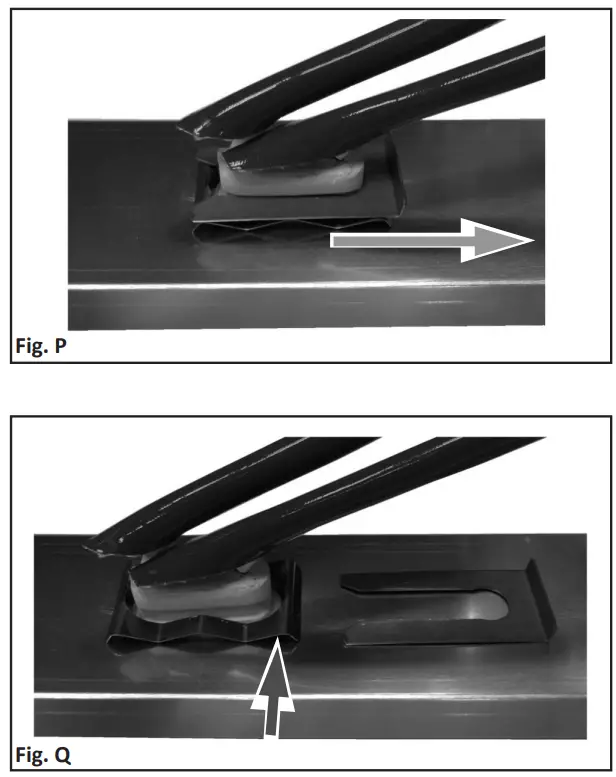 Fig. P

Fig. Q