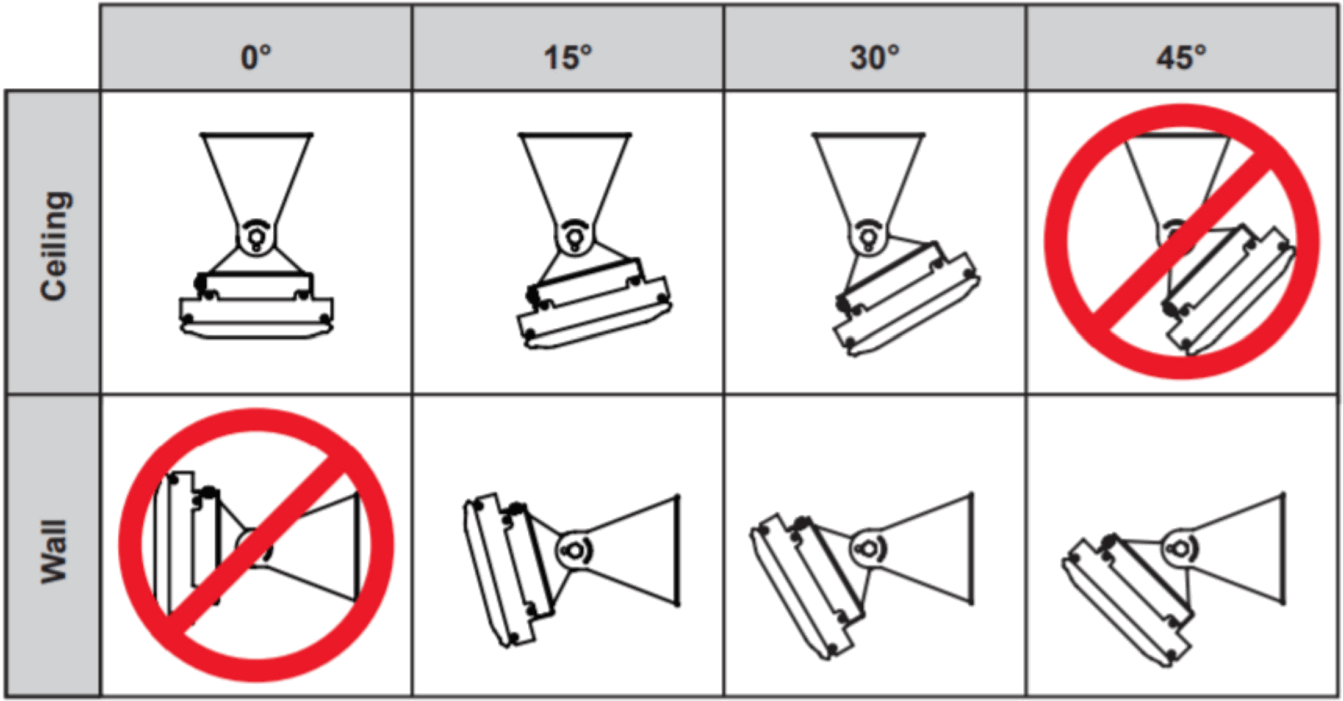 | | 0° | 15° | 30° | 45° |
|---|---|---|---|---|
| Ceiling | | | | |
| Wall | | | | |