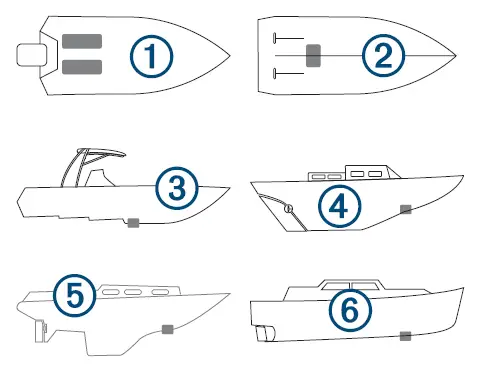 1
2
3
4
5
6