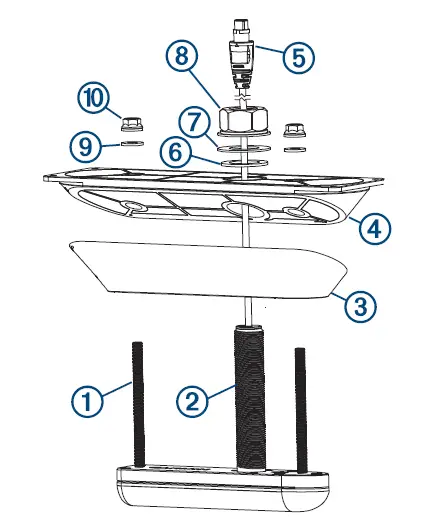 8
5
10
7
9
6
4
3
1
2