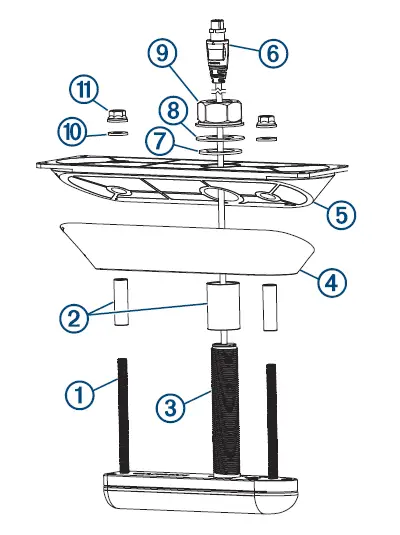 9
6
11
8
10
7
5
4
2
1
3