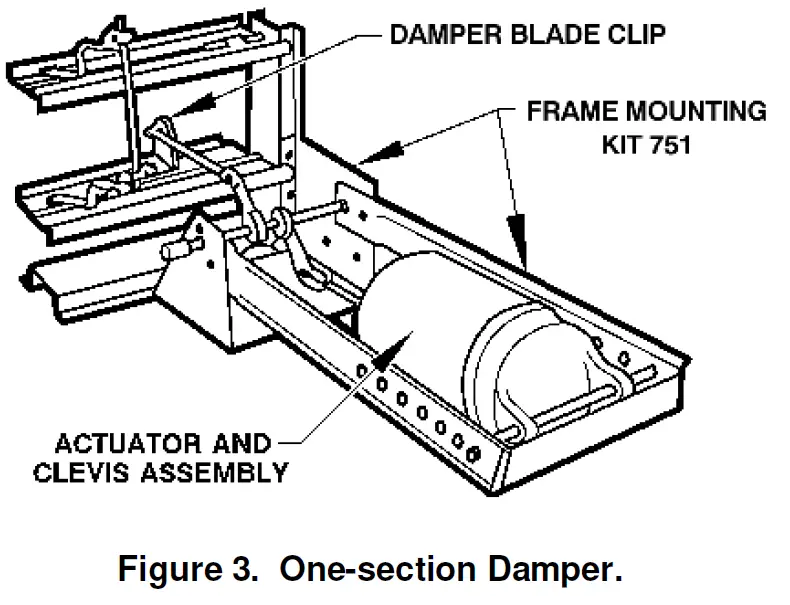 DAMPER BLADE CLIP

FRAME MOUNTING KIT 751

ACTUATOR AND CLEVIS ASSEMBLY

Figure 3. One-section Damper.