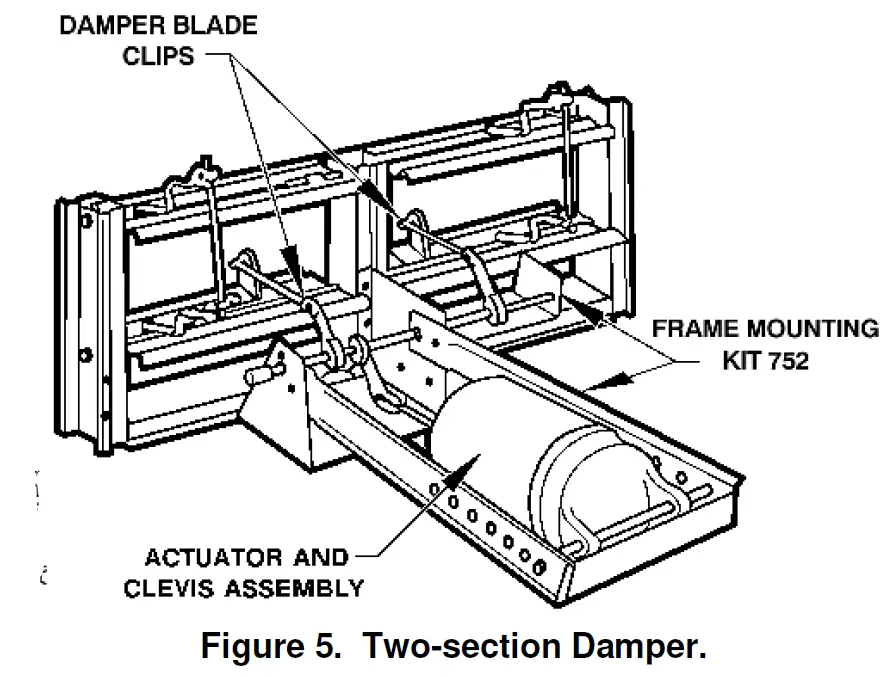 DAMPER BLADE CLIPS

FRAME MOUNTING KIT 752

ACTUATOR AND CLEVIS ASSEMBLY

Figure 5. Two-section Damper.