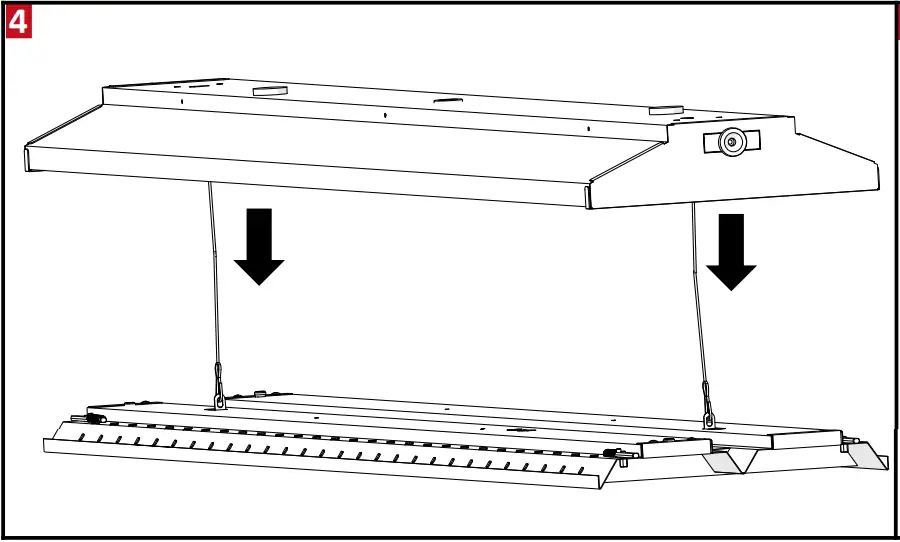 4