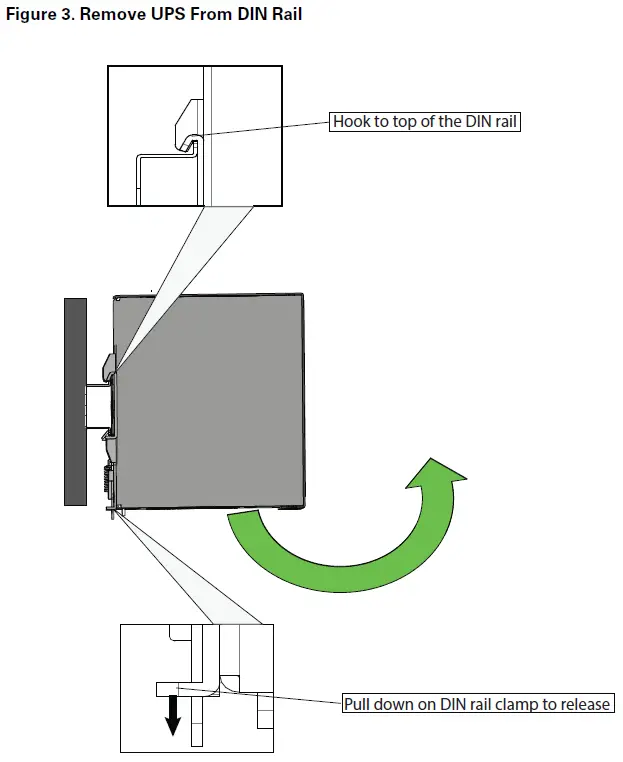 Figure 3. Remove UPS From DIN Rail

Hook to top of the DIN rail

Pull down on DIN rail clamp to release