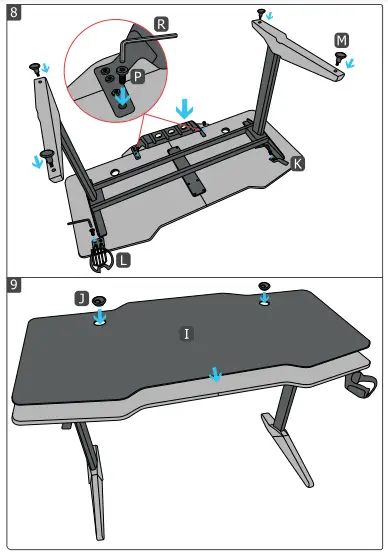 8
R
P
M
K
L
9
J
I