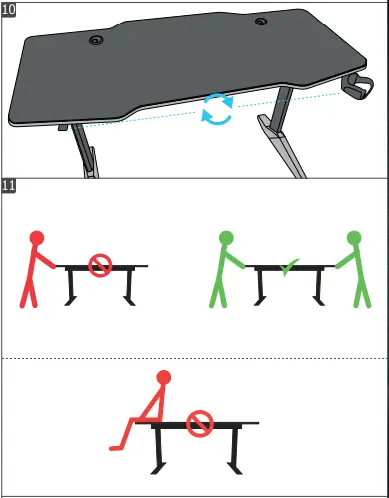 10

11