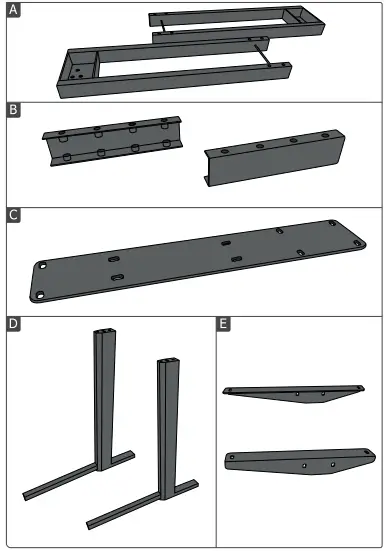 A

B

C

D

E