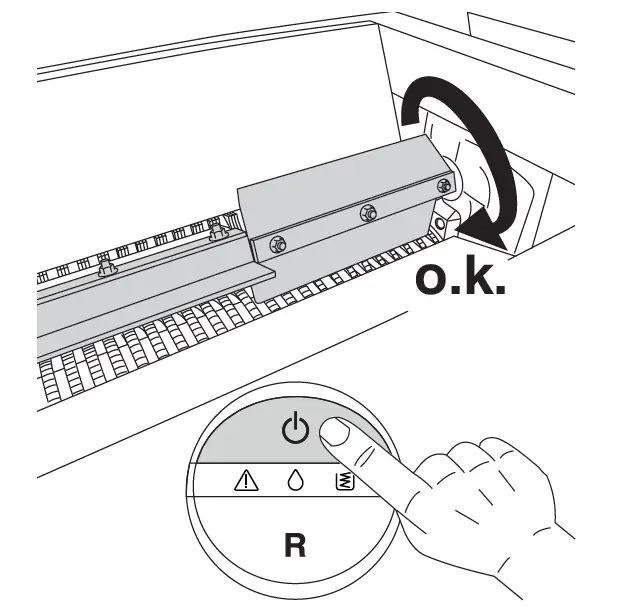 o.k.

R