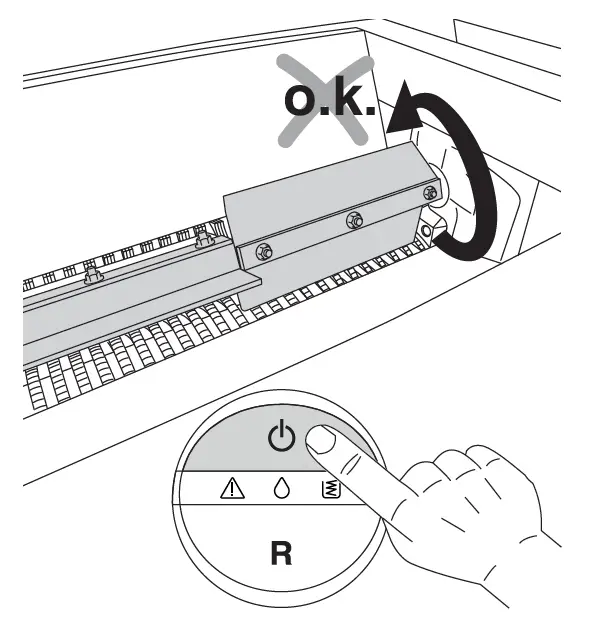 o.k.

R