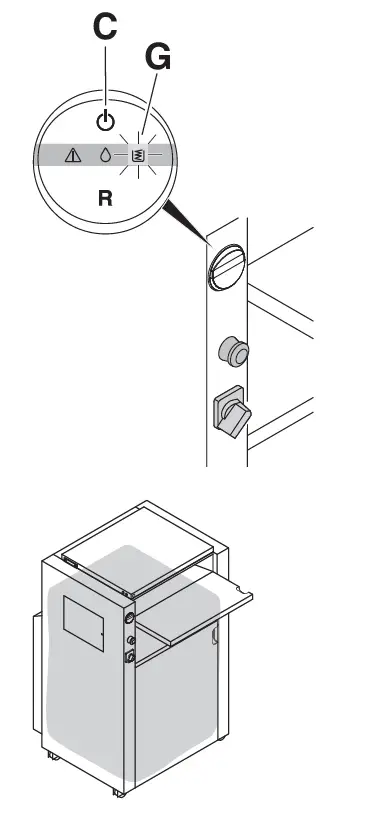 C
G
R