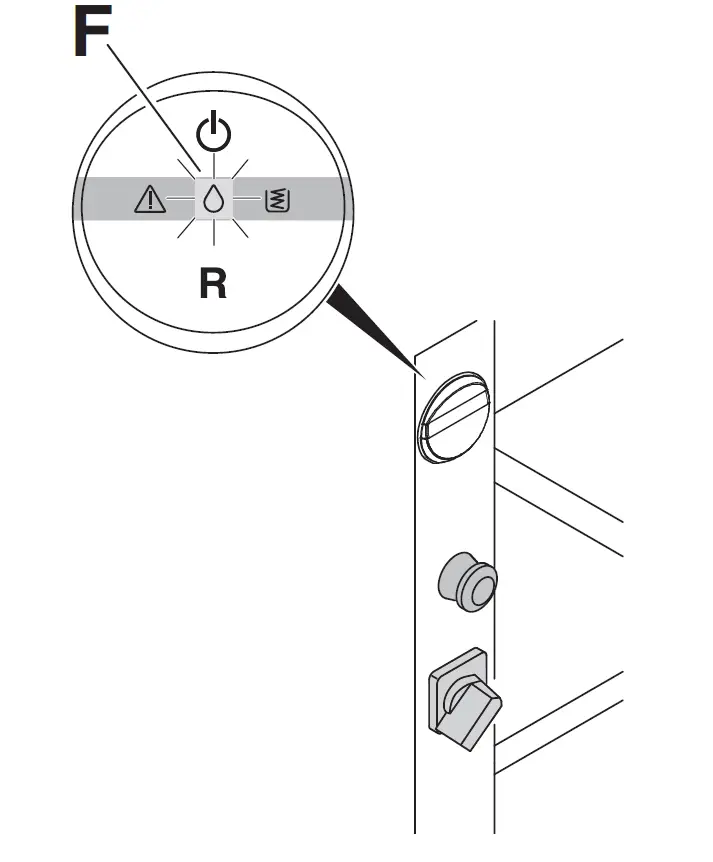 F

R