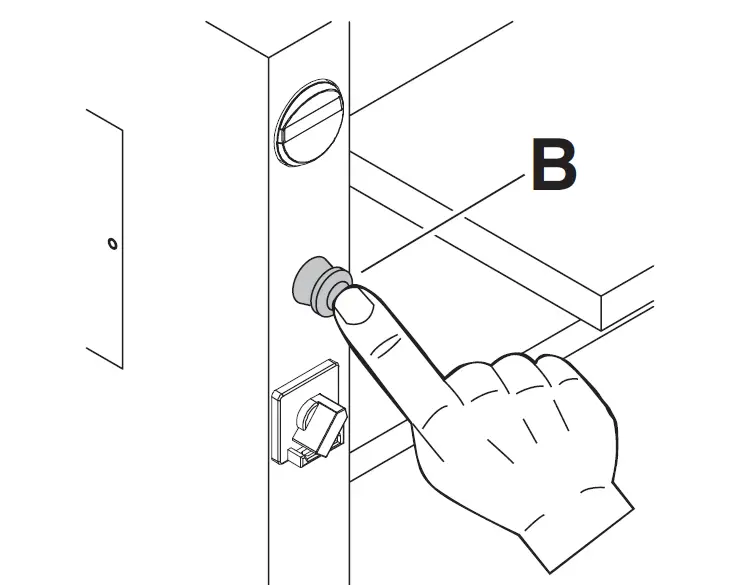 B