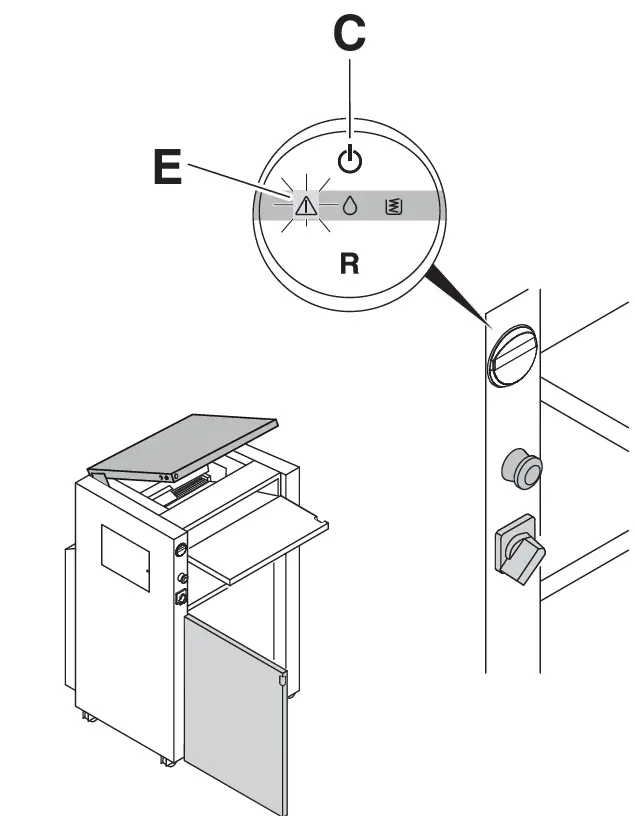 C

E

R