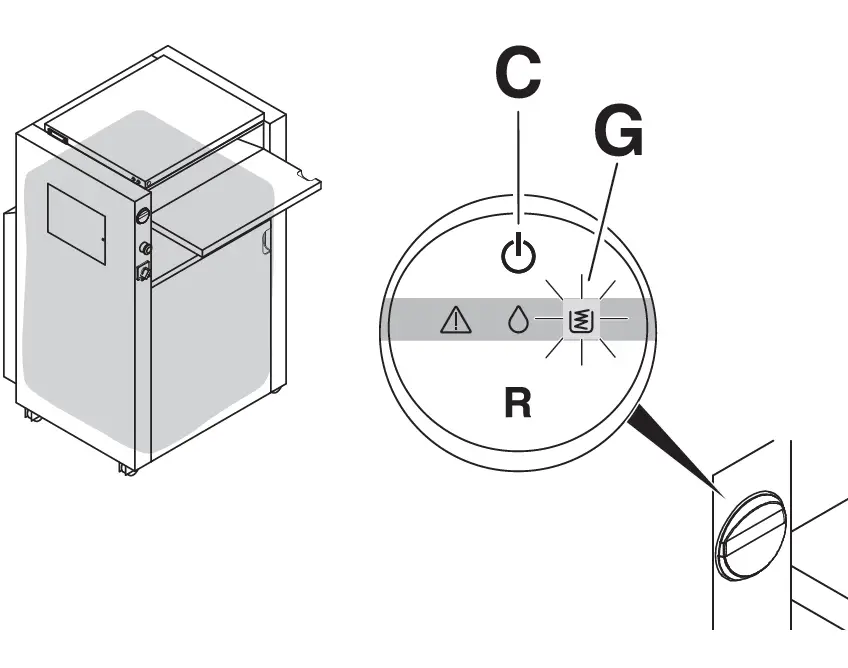 C

G

R