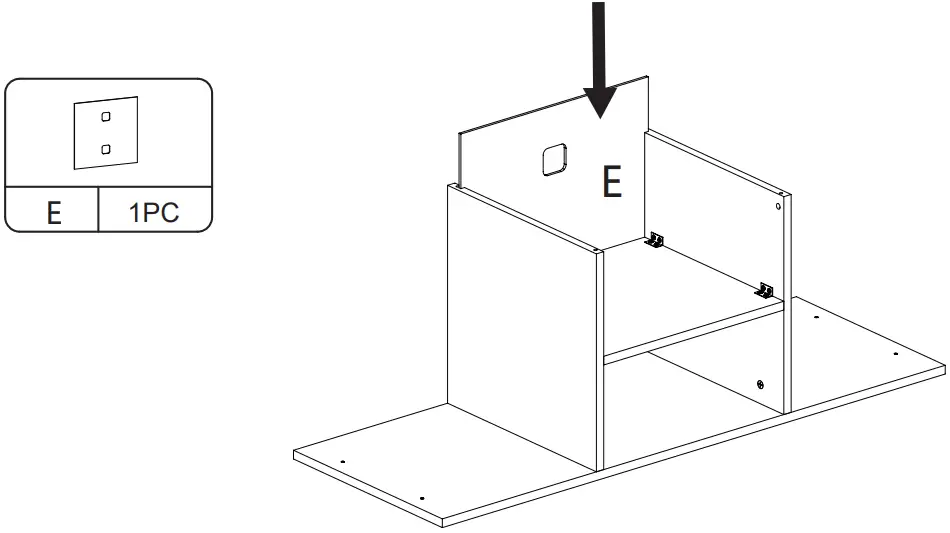 E
1PC
E