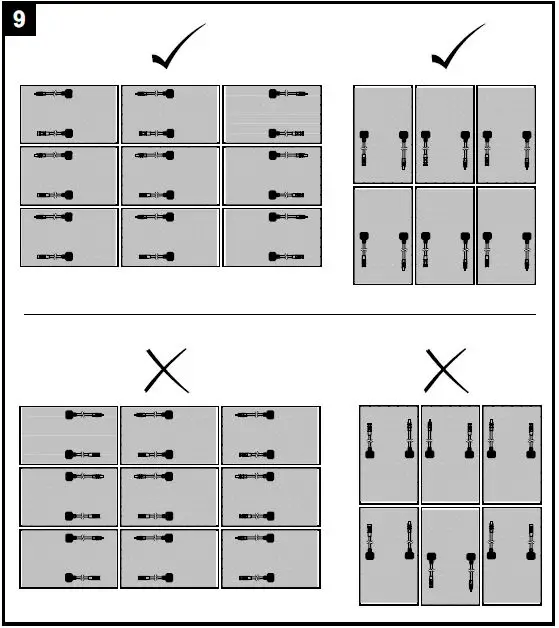 9