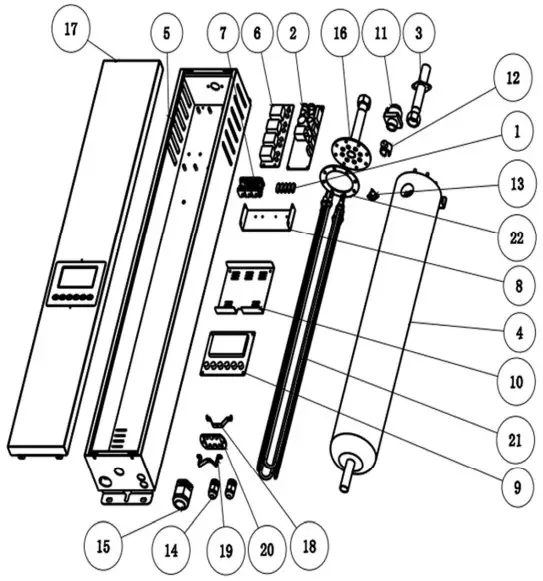 17
5
7
6
2
16
11
3
12
1
13
22
8
4
10
21
9
15
14
19
20
18