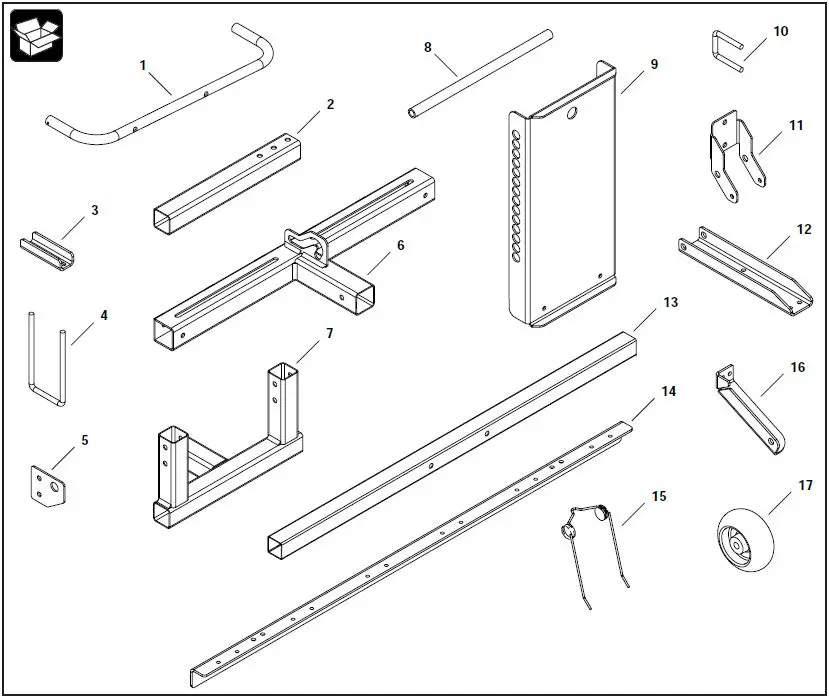 1
2
3
4
5
6
7
8
9
10
11
12
13
14
15
16
17