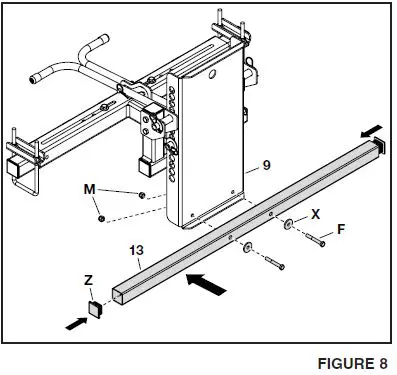 9
M
X
F
13
Z

FIGURE 8