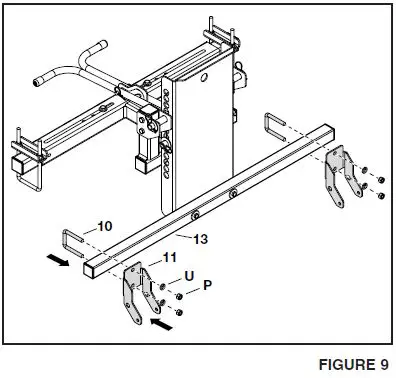 10

13

11

U

P

FIGURE 9