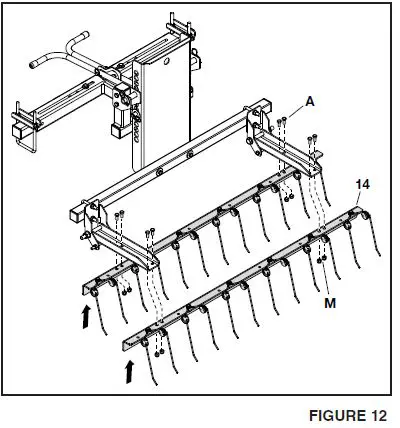 A

14

M

FIGURE 12