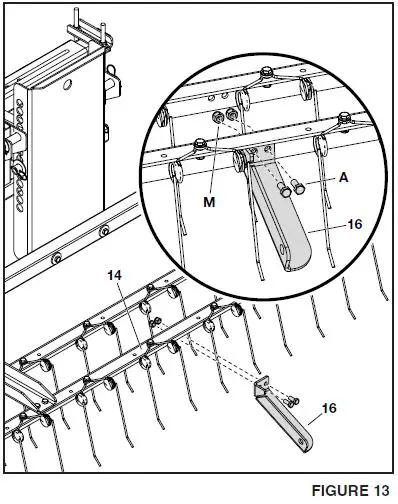 A
M
16
14
16
FIGURE 13