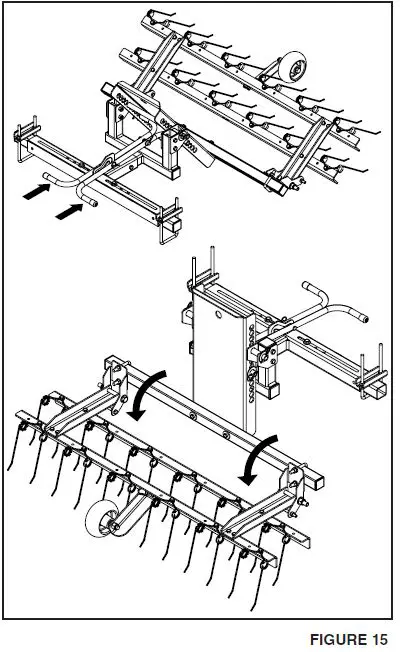 FIGURE 15