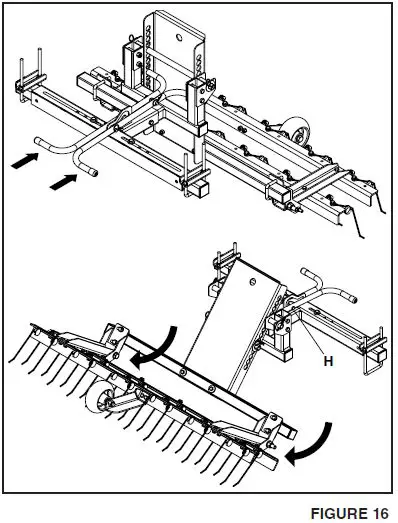 H

FIGURE 16