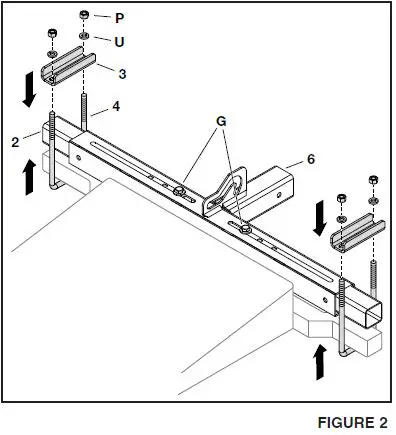 P
U
3
4
2
G
6
FIGURE 2