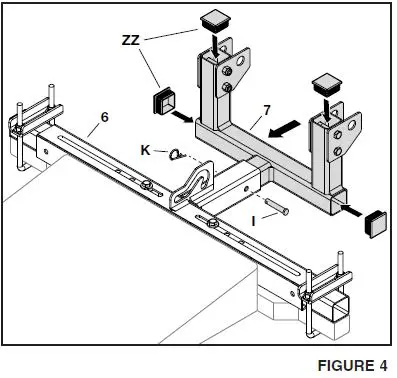 ZZ
6
7
K
I
FIGURE 4