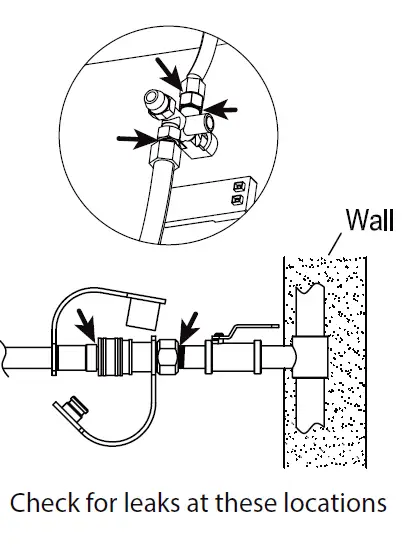 Wall

Check for leaks at these locations