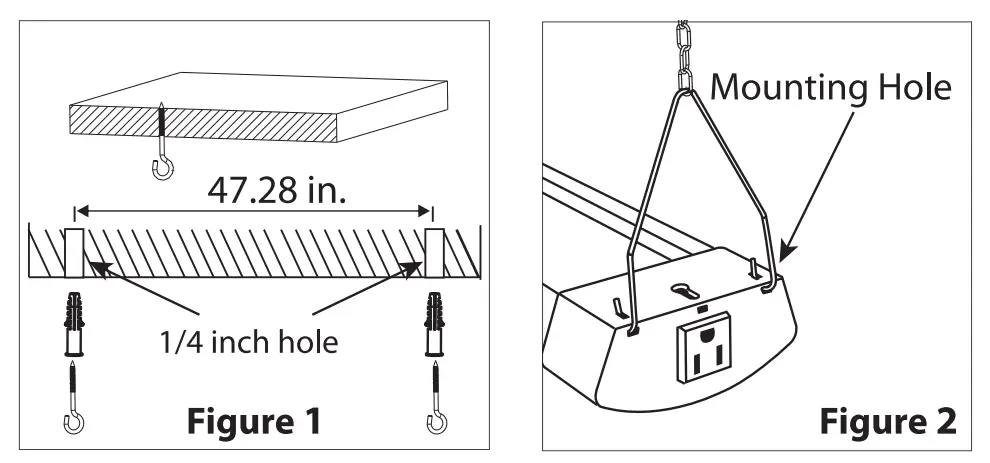 47.28 in.

1/4 inch hole

Figure 1

Mounting Hole

Figure 2