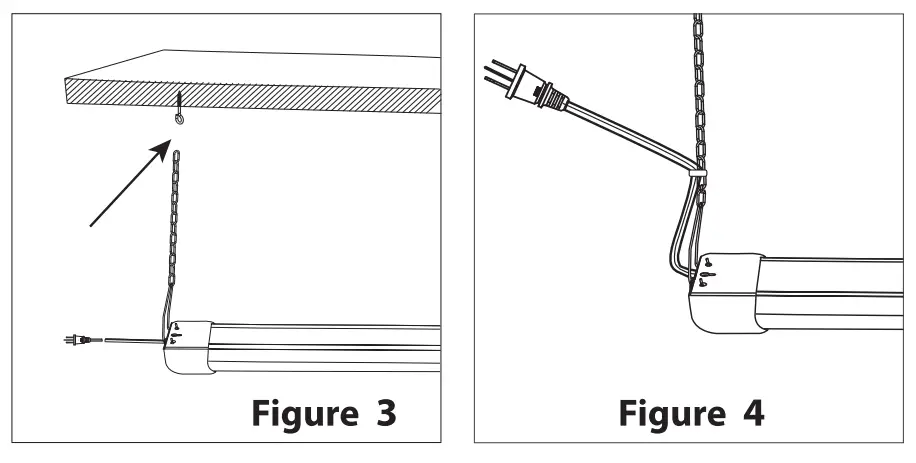 Figure 3

Figure 4