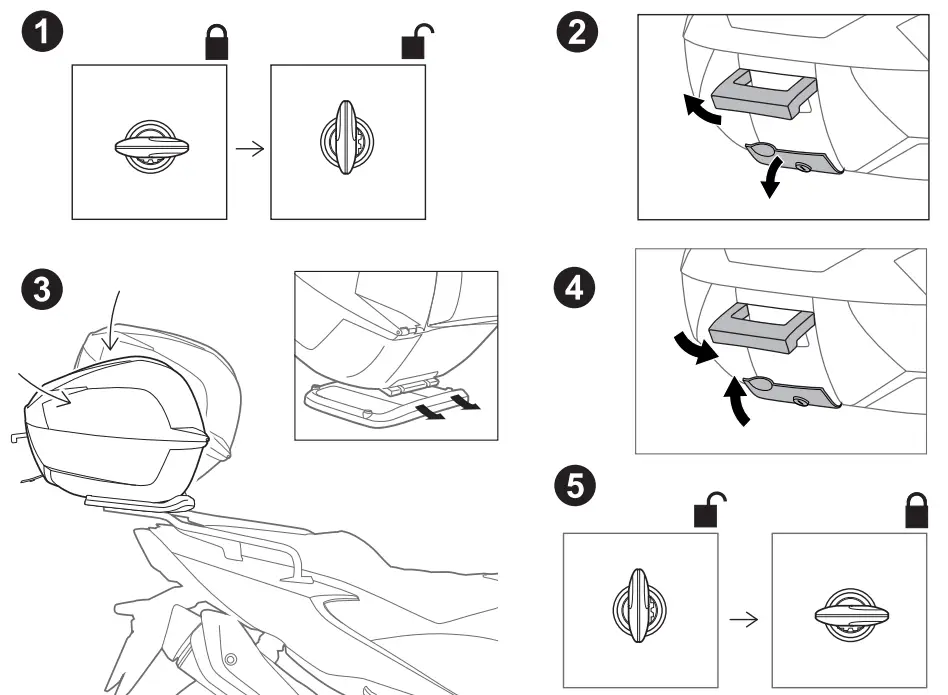 1

2

3

4

5