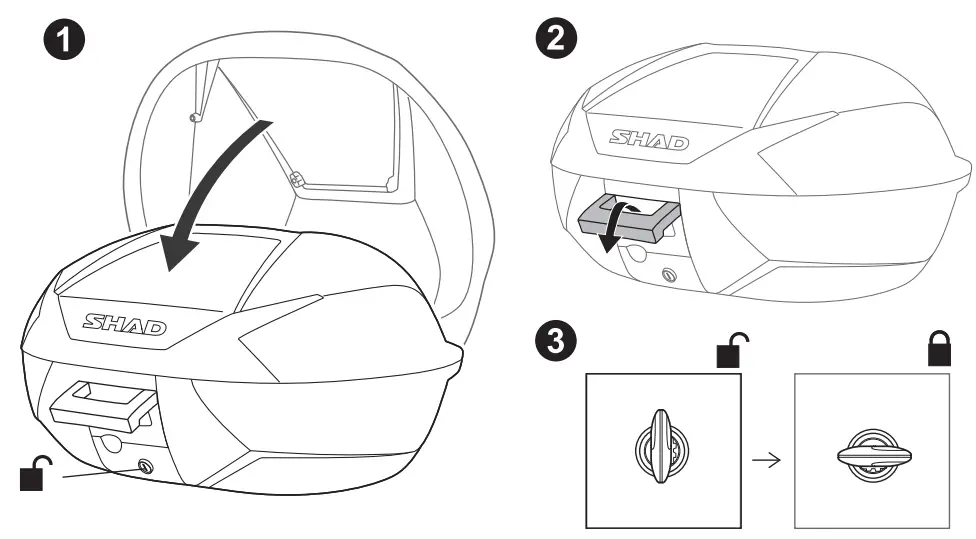 1

SHAD

2

SHAD

3