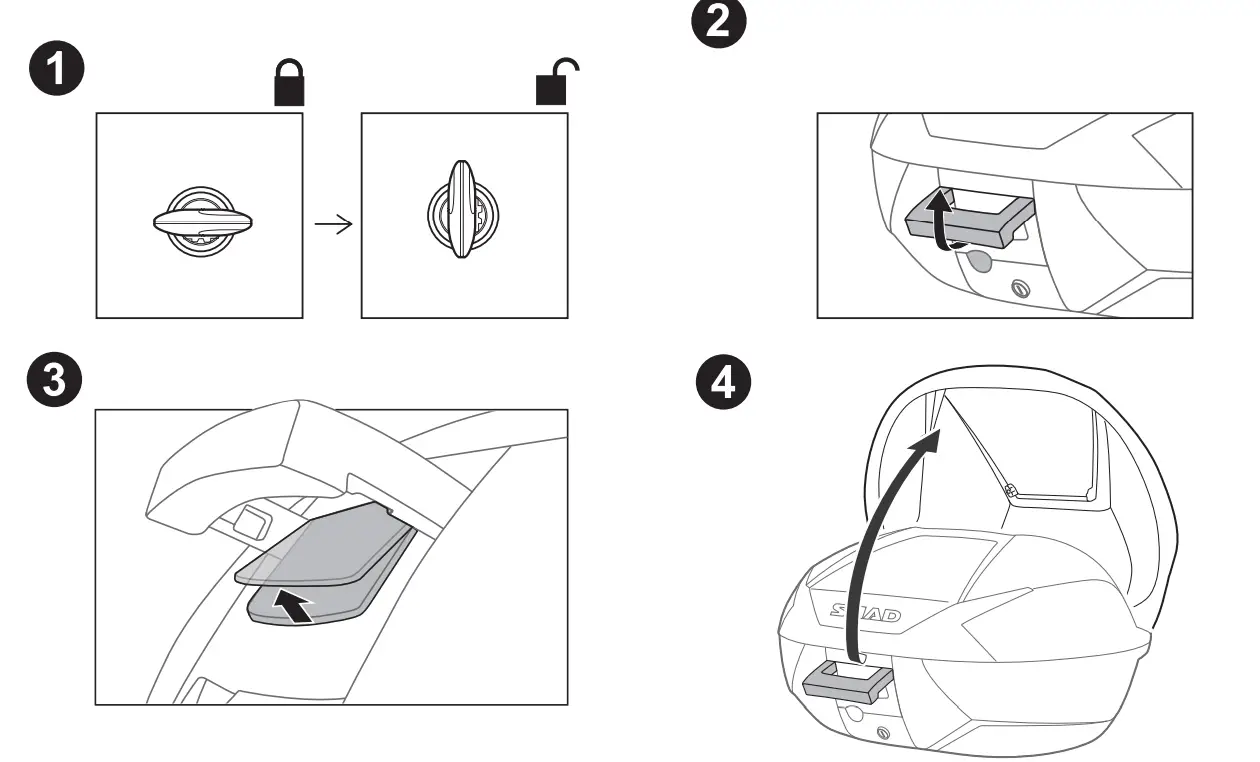 1

2

3

4

SHAD