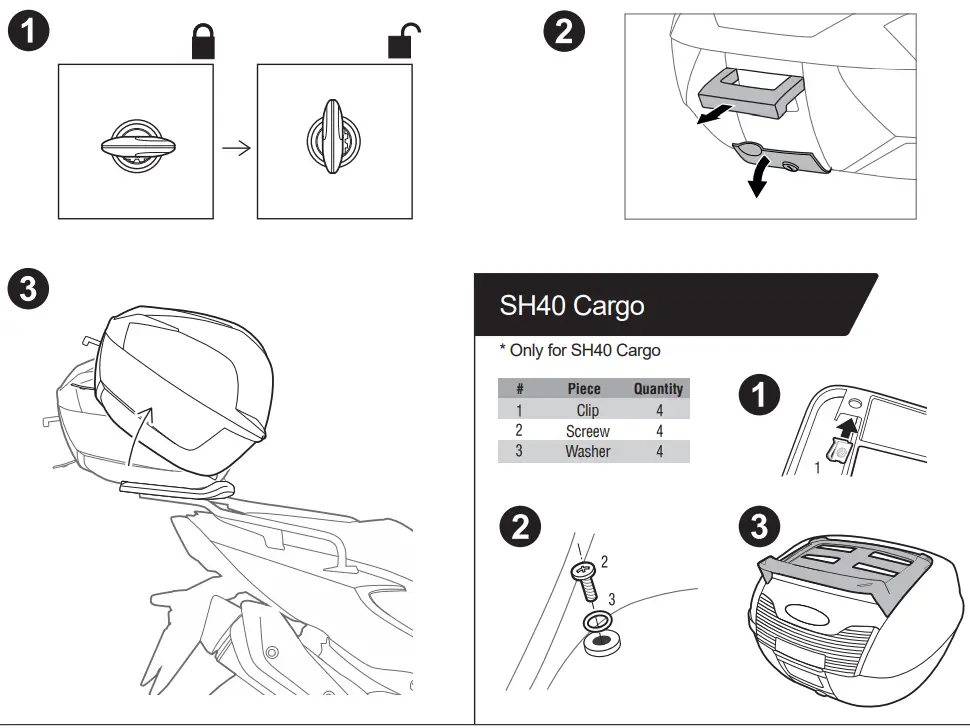 1

2

3

SH40 Cargo

* Only for SH40 Cargo

| # | Piece | Quantity |
|---|---|---|
| 1 | Clip | 4 |
| 2 | Screew | 4 |
| 3 | Washer | 4 |

1

1

2

2

3

3