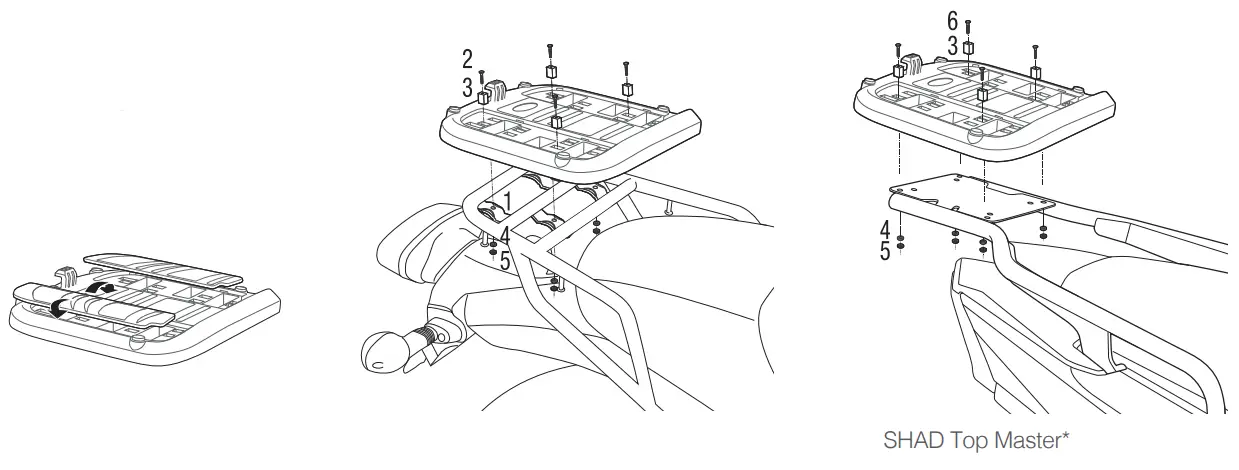 2
3
1
4
5

6
3
4
5

SHAD Top Master*