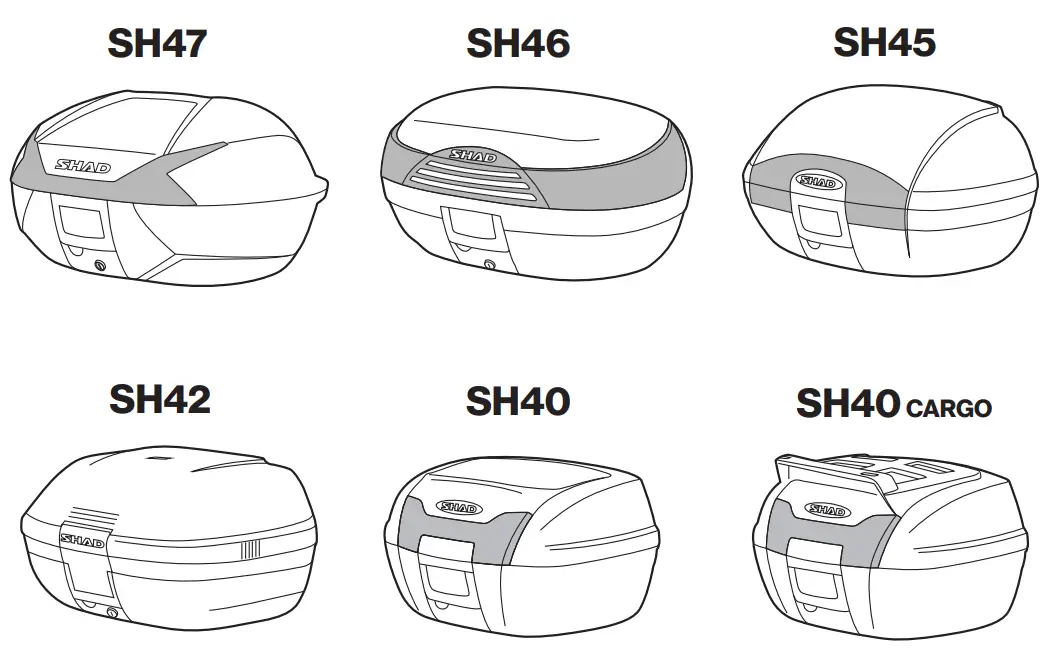 SH47

SHAD

SH46

SHAD

SH45

SHAD

SH42

SHAD

SH40

SHAD

SH40 CARGO

SHAD