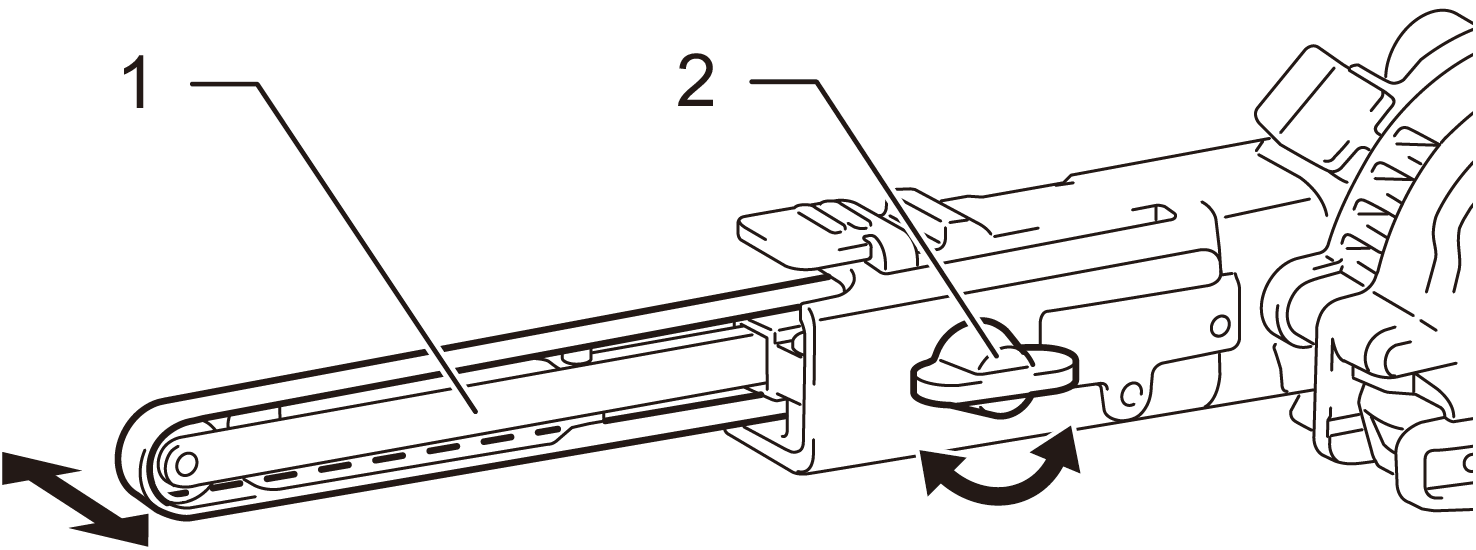 1
2