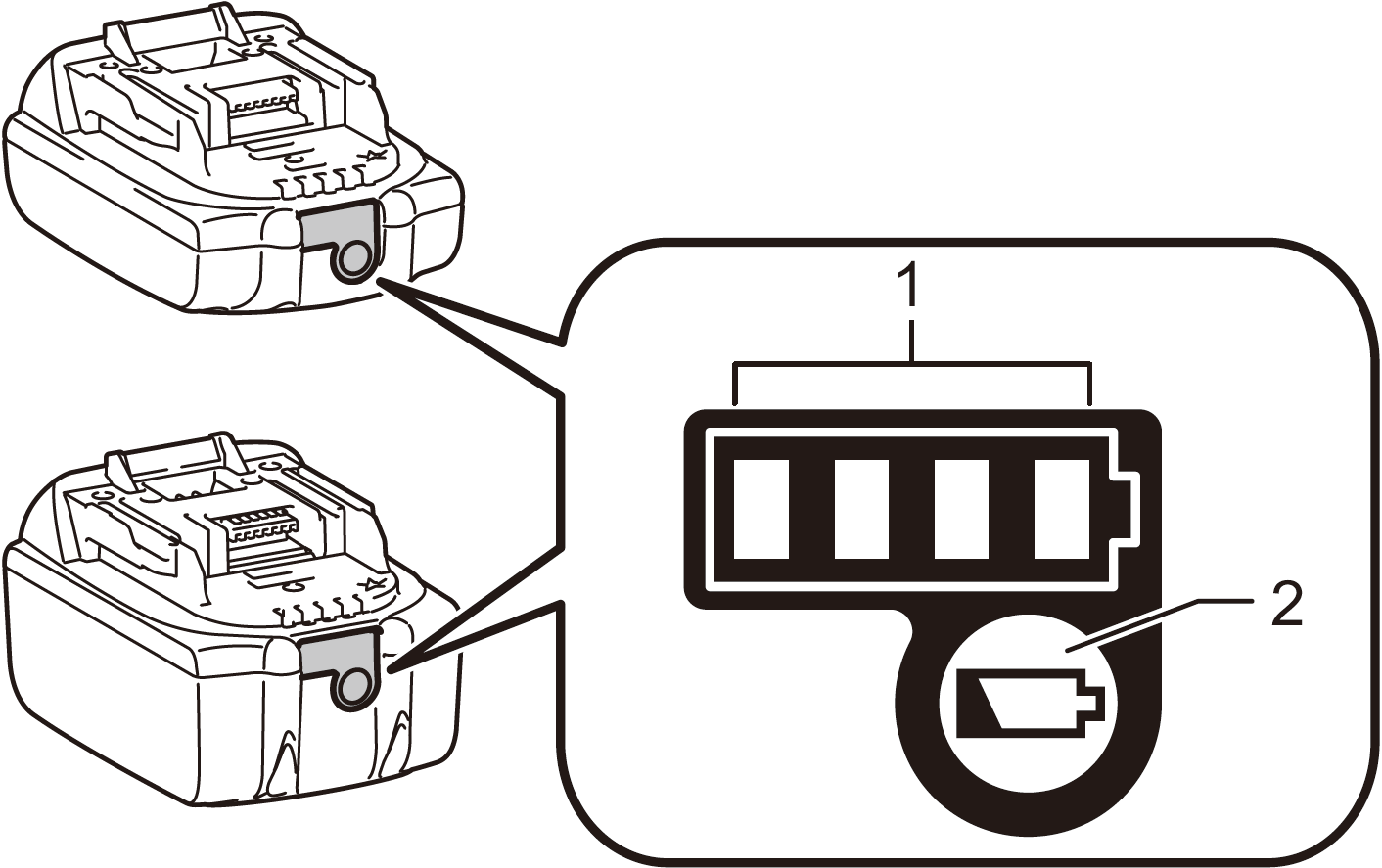 1
2