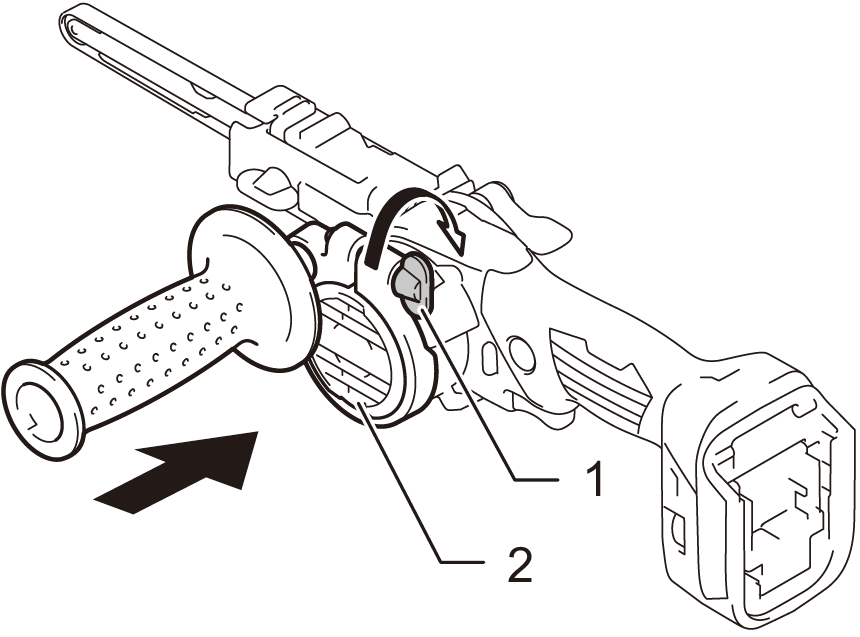 1

2